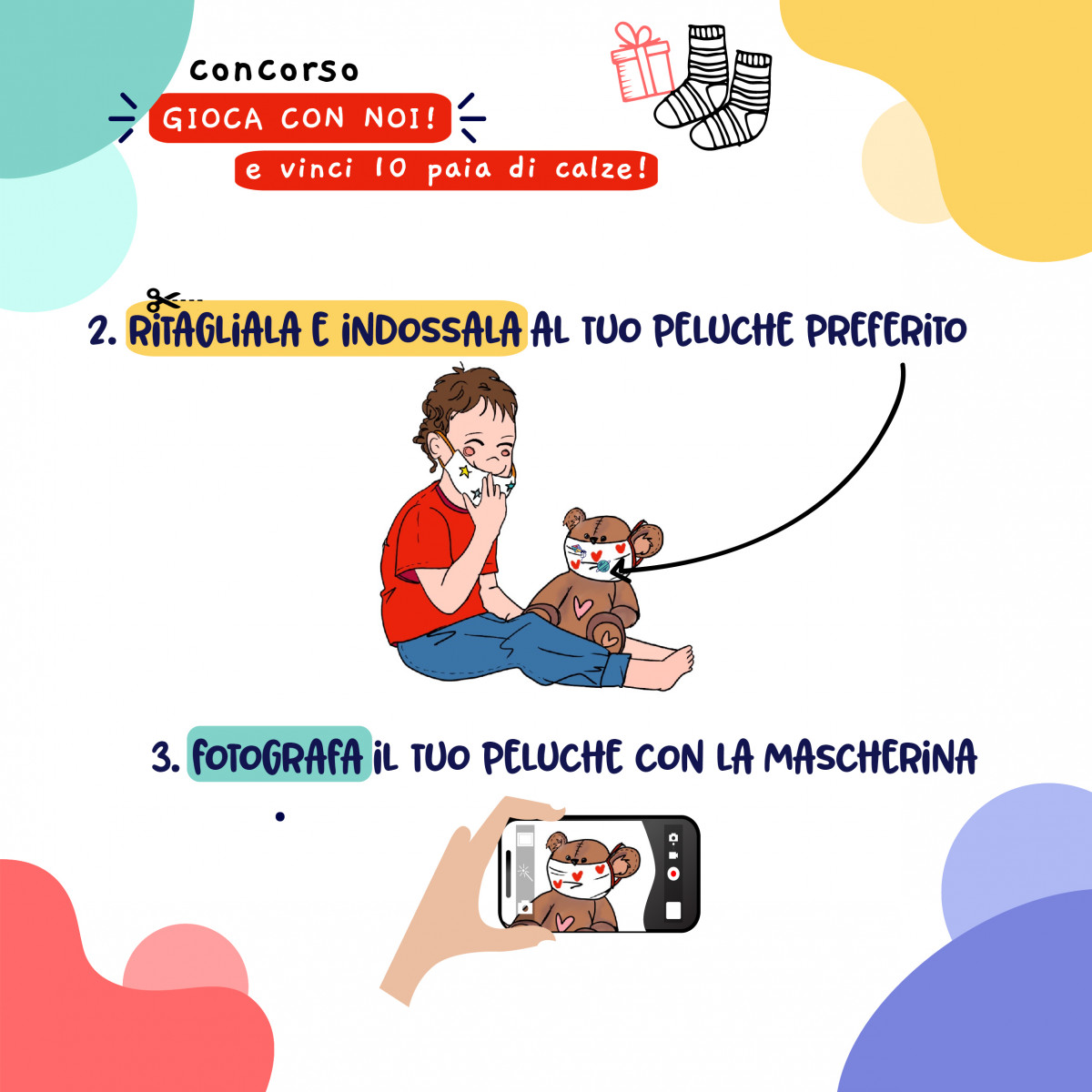 concorso
GIOCA CON NOI!
e vinci 10 paia di calze!

2. RITAGLIALA E INDOSSALA AL TUO PELUCHE PREFERITO

3. FOTOGRAFA IL TUO PELUCHE CON LA MASCHERINA